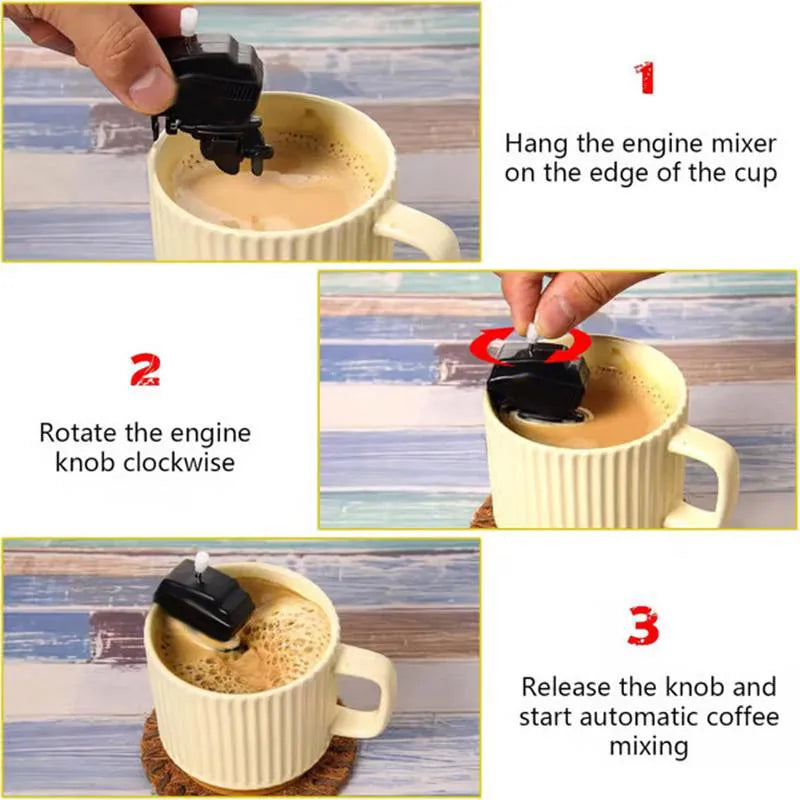 1

Hang the engine mixer on the edge of the cup

2

Rotate the engine knob clockwise

3

Release the knob and start automatic coffee mixing